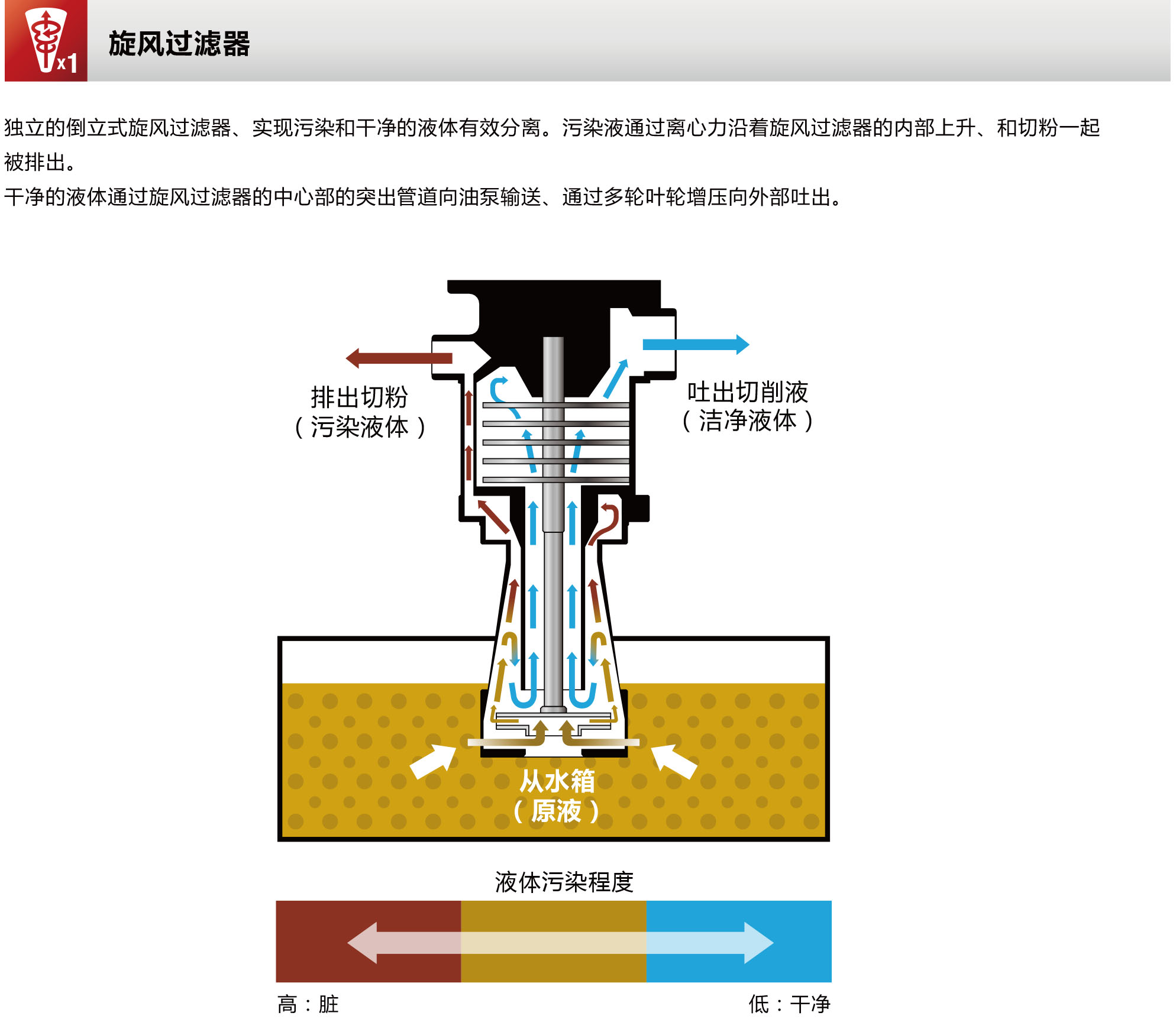 x1

旋风过滤器

独立的倒立式旋风过滤器、实现污染和干净的液体有效分离。污染液通过离心力沿着旋风过滤器的内部上升、和切粉一起被排出。
干净的液体通过旋风过滤器的中心部的突出管道向油泵输送、通过多轮叶轮增压向外部吐出。

排出切粉
（污染液体）

吐出切削液
（洁净液体）

从水箱
（原液）

液体污染程度

高：脏

低：干净